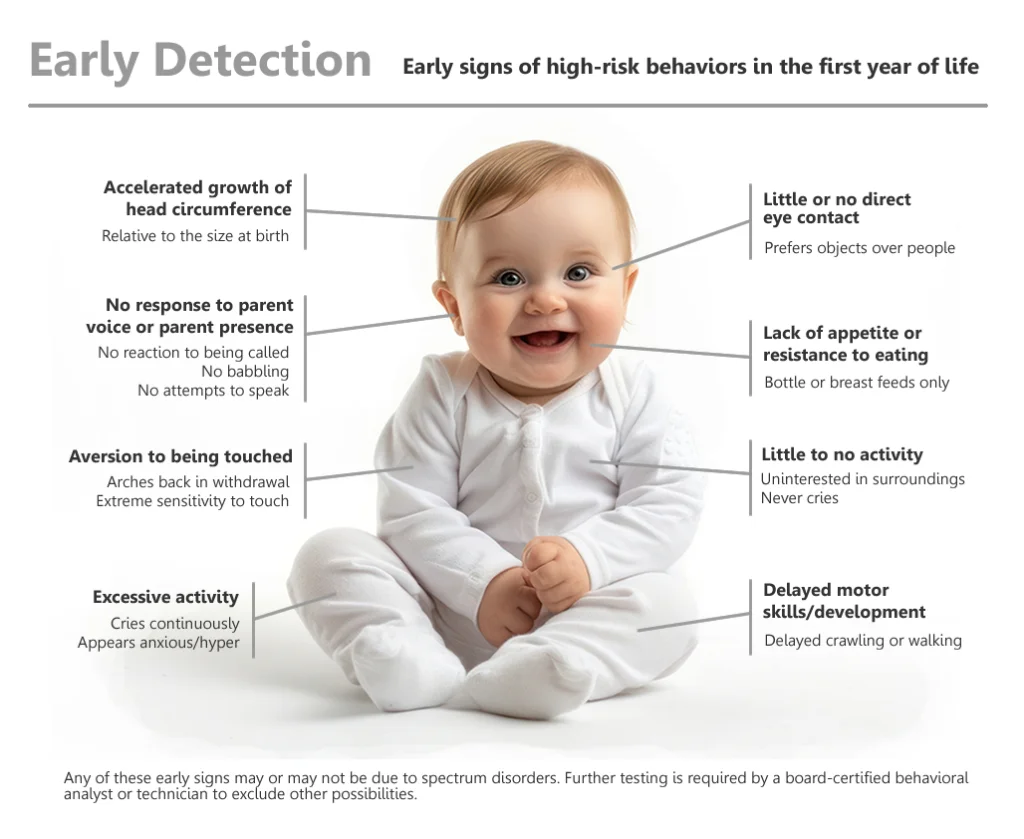 Early Detection Early signs of high-risk behaviors in the first year of life

Accelerated growth of head circumference
Relative to the size at birth

No response to parent voice or parent presence
No reaction to being called
No babbling
No attempts to speak

Aversion to being touched
Arches back in withdrawal
Extreme sensitivity to touch

Excessive activity
Cries continuously
Appears anxious/hyper

Little or no direct eye contact
Prefers objects over people

Lack of appetite or resistance to eating
Bottle or breast feeds only

Little to no activity
Uninterested in surroundings
Never cries

Delayed motor skills/development
Delayed crawling or walking

Any of these early signs may or may not be due to spectrum disorders. Further testing is required by a board-certified behavioral analyst or technician to exclude other possibilities.